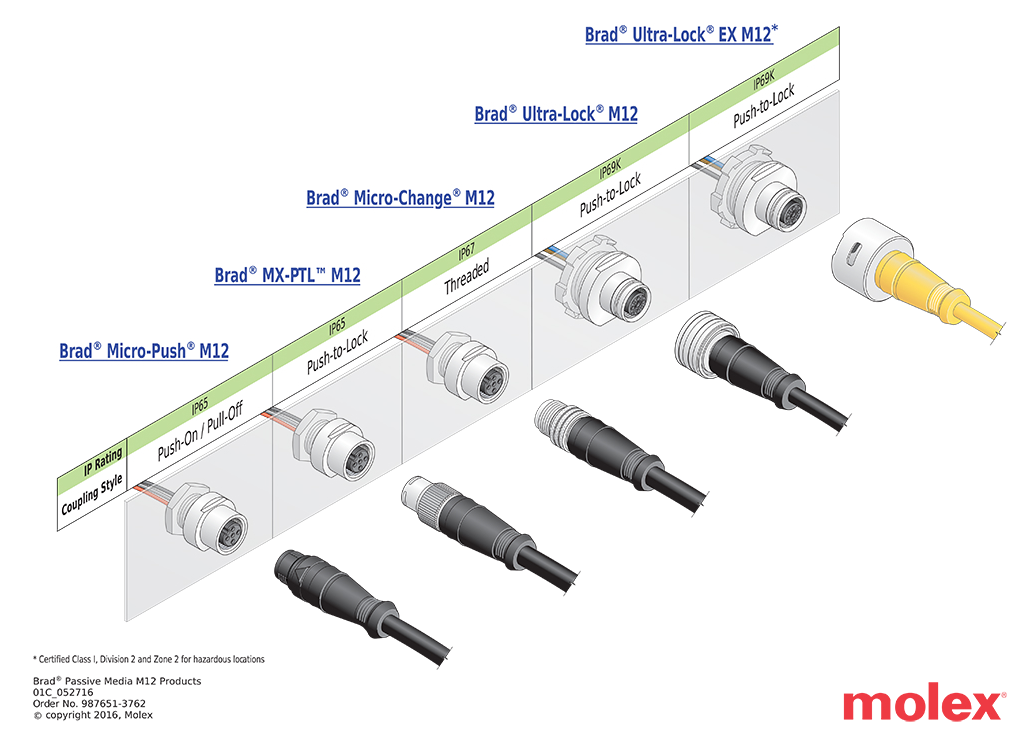 Brad® Ultra-Lock® EX M12*

Brad® Ultra-Lock® M12

Brad® Micro-Change® M12

Brad® MX-PTL™ M12

Brad® Micro-Push® M12

| IP Rating | IP65 | IP65 | IP67 | IP69K | IP69K |
|---|---|---|---|---|---|
| Coupling Style | Push-On / Pull-Off | Push-to-Lock | Threaded | Push-to-Lock | Push-to-Lock |

* Certified Class I, Division 2 and Zone 2 for hazardous locations

Brad® Passive Media M12 Products
01C_052716
Order No. 987651-3762
© copyright 2016, Molex

molex