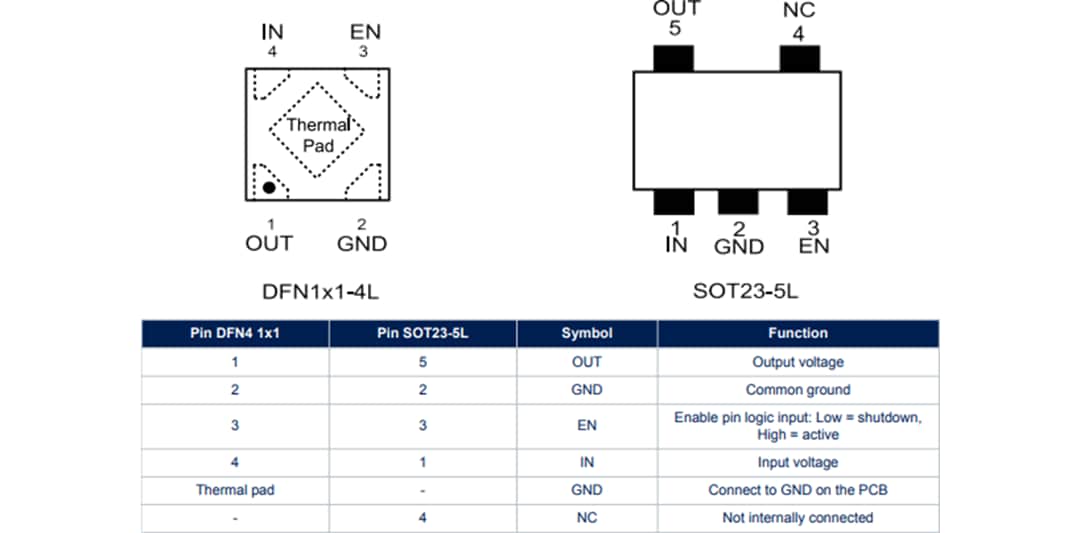 IN
4

EN
3

Thermal
Pad

1
OUT

2
GND

DFN1x1-4L

OUT
5

NC
4

1
IN

2
GND

3
EN

SOT23-5L

| Pin DFN4 1x1 | Pin SOT23-5L | Symbol | Function |
|---|---|---|---|
| 1 | 5 | OUT | Output voltage |
| 2 | 2 | GND | Common ground |
| 3 | 3 | EN | Enable pin logic input: Low = shutdown, High = active |
| 4 | 1 | IN | Input voltage |
| Thermal pad | - | GND | Connect to GND on the PCB |
| - | 4 | NC | Not internally connected |