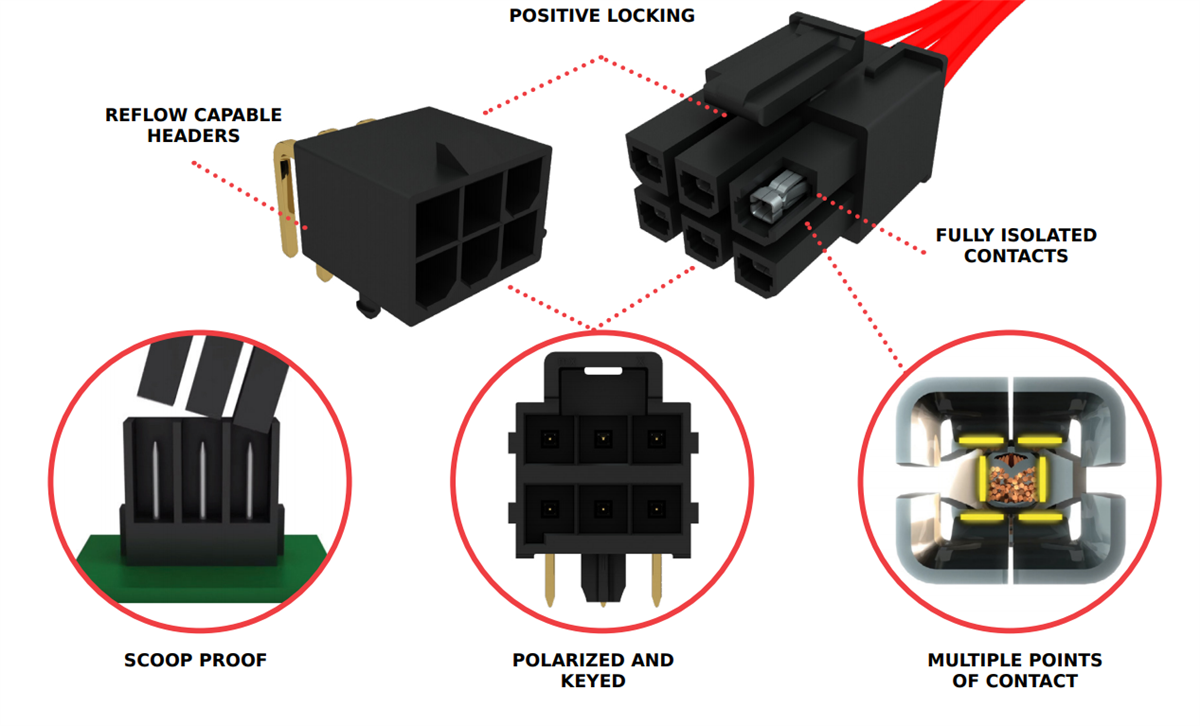 POSITIVE LOCKING

REFLOW CAPABLE HEADERS

FULLY ISOLATED CONTACTS

SCOOP PROOF

POLARIZED AND KEYED

MULTIPLE POINTS OF CONTACT