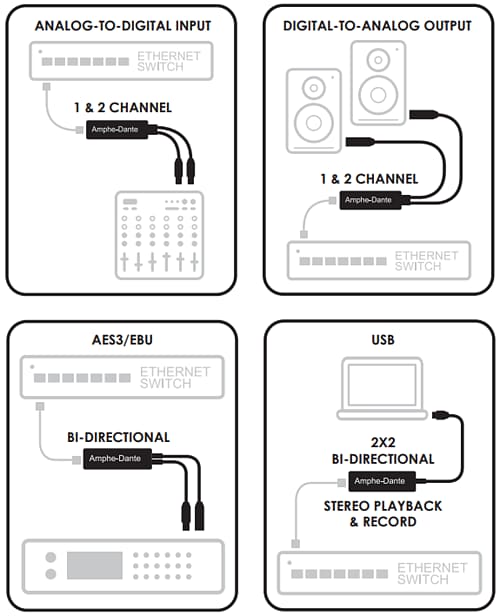 ANALOG-TO-DIGITAL INPUT

ETHERNET SWITCH

1 & 2 CHANNEL

Amphe-Dante

DIGITAL-TO-ANALOG OUTPUT

1 & 2 CHANNEL

Amphe-Dante

ETHERNET SWITCH

AES3/EBU

ETHERNET SWITCH

BI-DIRECTIONAL

Amphe-Dante

USB

2X2 BI-DIRECTIONAL

Amphe-Dante

STEREO PLAYBACK & RECORD

ETHERNET SWITCH