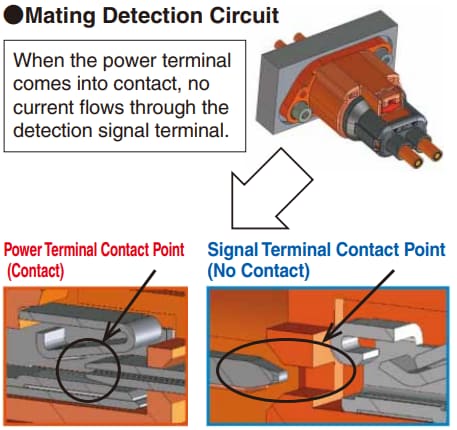 ●Mating Detection Circuit

When the power terminal comes into contact, no current flows through the detection signal terminal.

Power Terminal Contact Point (Contact)

Signal Terminal Contact Point (No Contact)