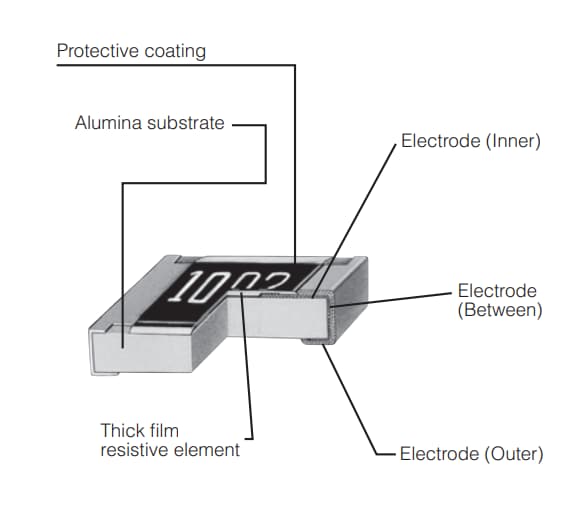 Protective coating

Alumina substrate

Electrode (Inner)

1002

Electrode (Between)

Thick film resistive element

Electrode (Outer)