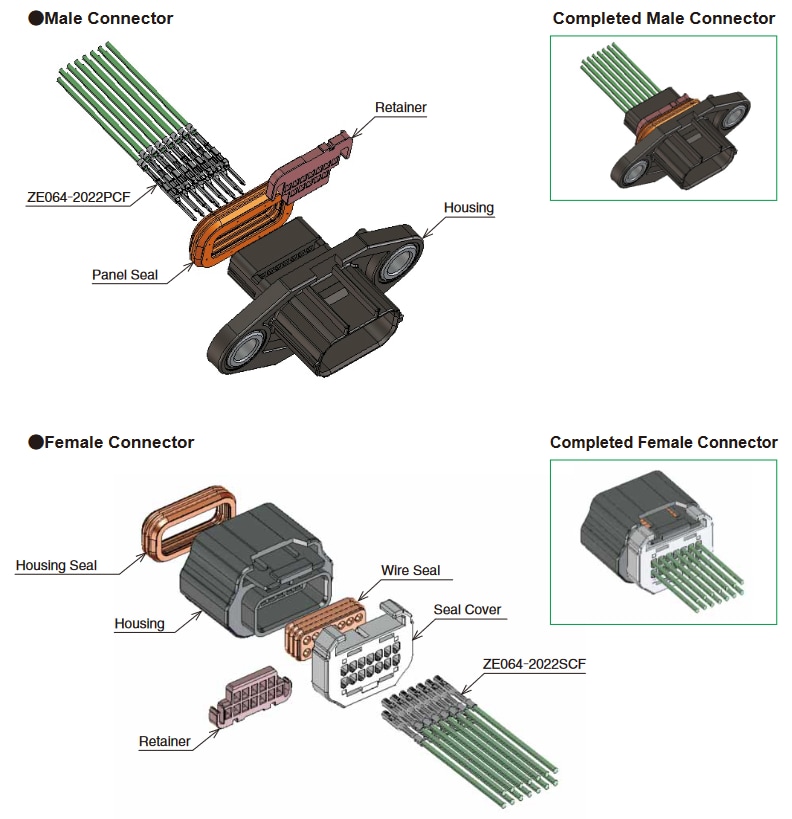 ●Male Connector

Completed Male Connector

Retainer

ZE064-2022PCF

Housing

Panel Seal

●Female Connector

Completed Female Connector

Housing Seal

Wire Seal

Housing

Seal Cover

ZE064-2022SCF

Retainer