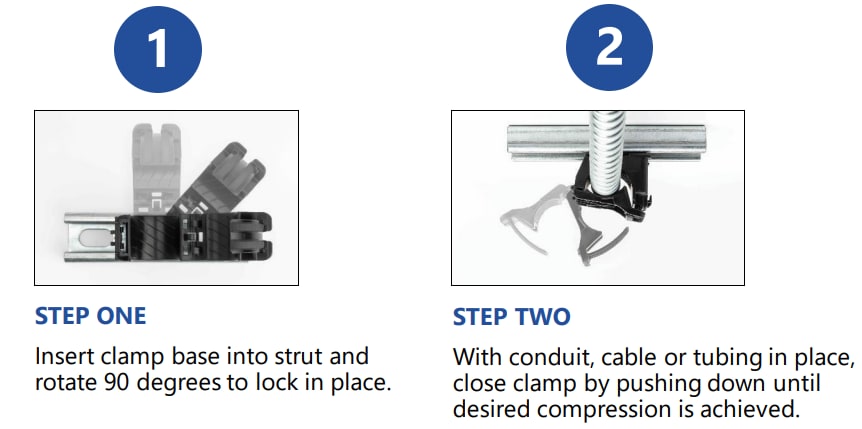 1

STEP ONE

Insert clamp base into strut and rotate 90 degrees to lock in place.

2

STEP TWO

With conduit, cable or tubing in place, close clamp by pushing down until desired compression is achieved.