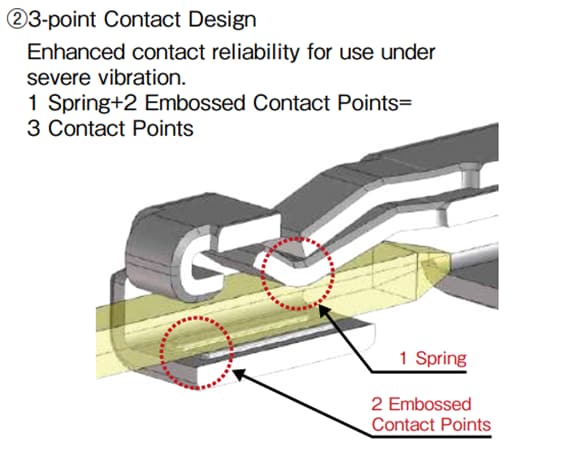 ②3-point Contact Design

Enhanced contact reliability for use under severe vibration.
1 Spring+2 Embossed Contact Points=
3 Contact Points

1 Spring

2 Embossed Contact Points