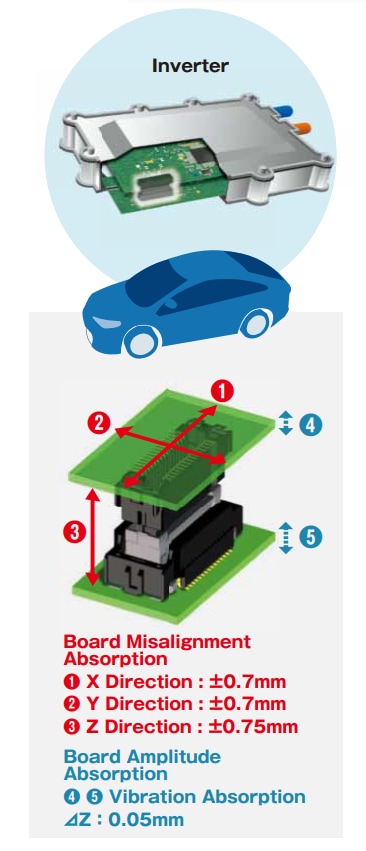 Inverter

❶

❷

❸

❹

❺

Board Misalignment Absorption

❶ X Direction : ±0.7mm

❷ Y Direction : ±0.7mm

❸ Z Direction : ±0.75mm

Board Amplitude Absorption

❹ ❺ Vibration Absorption

⊿Z : 0.05mm