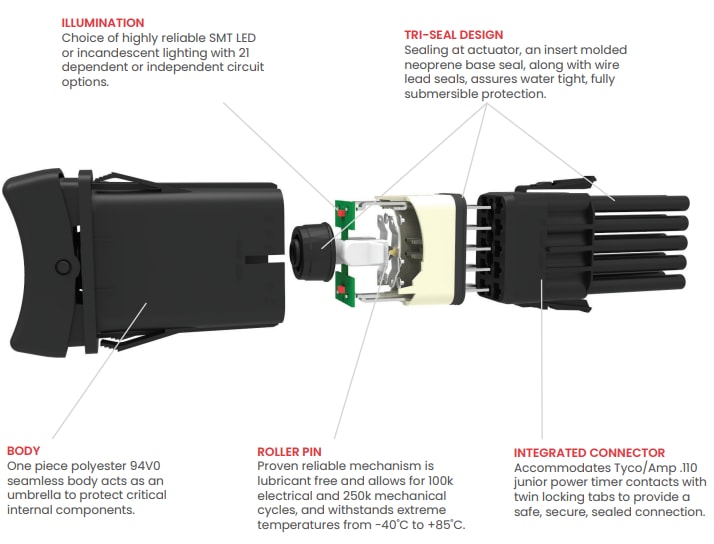 ILLUMINATION
Choice of highly reliable SMT LED or incandescent lighting with 21 dependent or independent circuit options.

TRI-SEAL DESIGN
Sealing at actuator, an insert molded neoprene base seal, along with wire lead seals, assures water tight, fully submersible protection.

BODY
One piece polyester 94V0 seamless body acts as an umbrella to protect critical internal components.

ROLLER PIN
Proven reliable mechanism is lubricant free and allows for 100k electrical and 250k mechanical cycles, and withstands extreme temperatures from -40°C to +85°C.

INTEGRATED CONNECTOR
Accommodates Tyco/Amp .110 junior power timer contacts with twin locking tabs to provide a safe, secure, sealed connection.