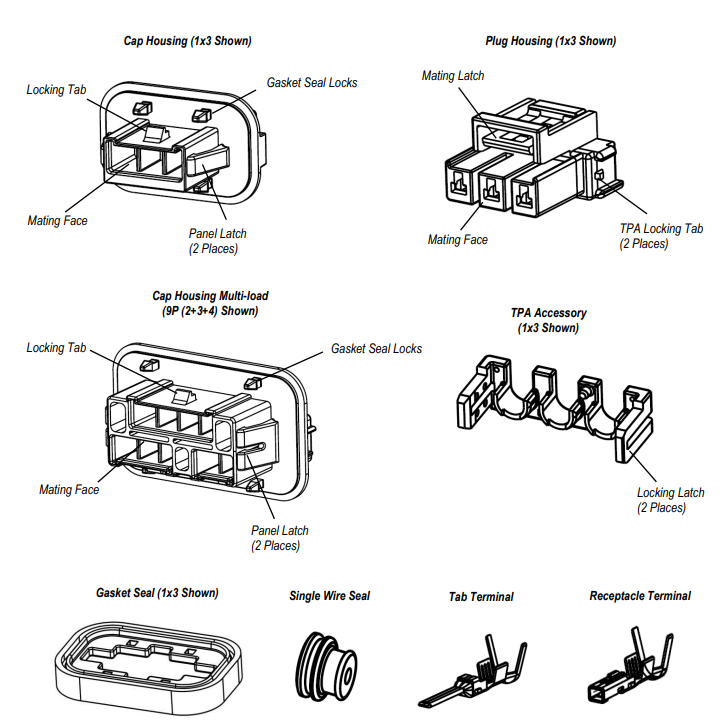 Cap Housing (1x3 Shown)

Locking Tab

Gasket Seal Locks

Mating Face

Panel Latch
(2 Places)

Plug Housing (1x3 Shown)

Mating Latch

Mating Face

TPA Locking Tab
(2 Places)

Cap Housing Multi-load
(9P (2+3+4) Shown)

Locking Tab

Gasket Seal Locks

Mating Face

Panel Latch
(2 Places)

TPA Accessory
(1x3 Shown)

Locking Latch
(2 Places)

Gasket Seal (1x3 Shown)

Single Wire Seal

Tab Terminal

Receptacle Terminal