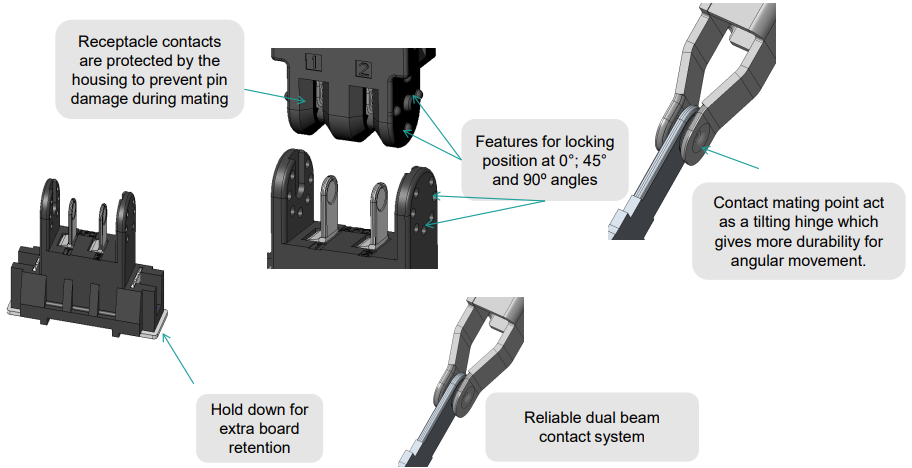 Receptacle contacts are protected by the housing to prevent pin damage during mating

1

2

Features for locking position at 0°; 45° and 90º angles

Contact mating point act as a tilting hinge which gives more durability for angular movement.

Hold down for extra board retention

Reliable dual beam contact system