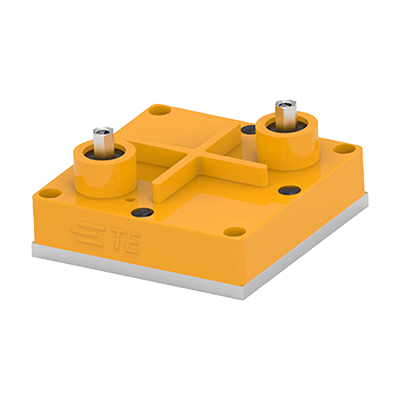 TE